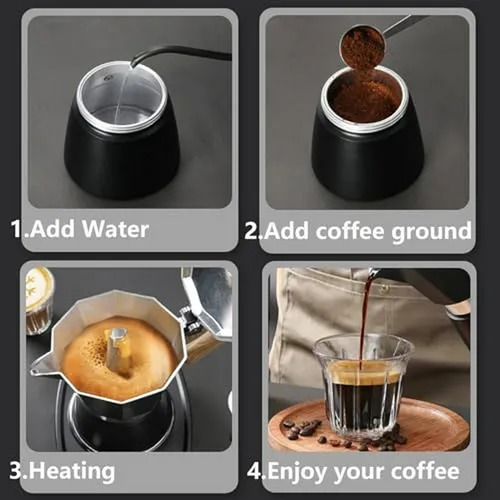 1.Add Water

2.Add coffee ground

3.Heating

4.Enjoy your coffee